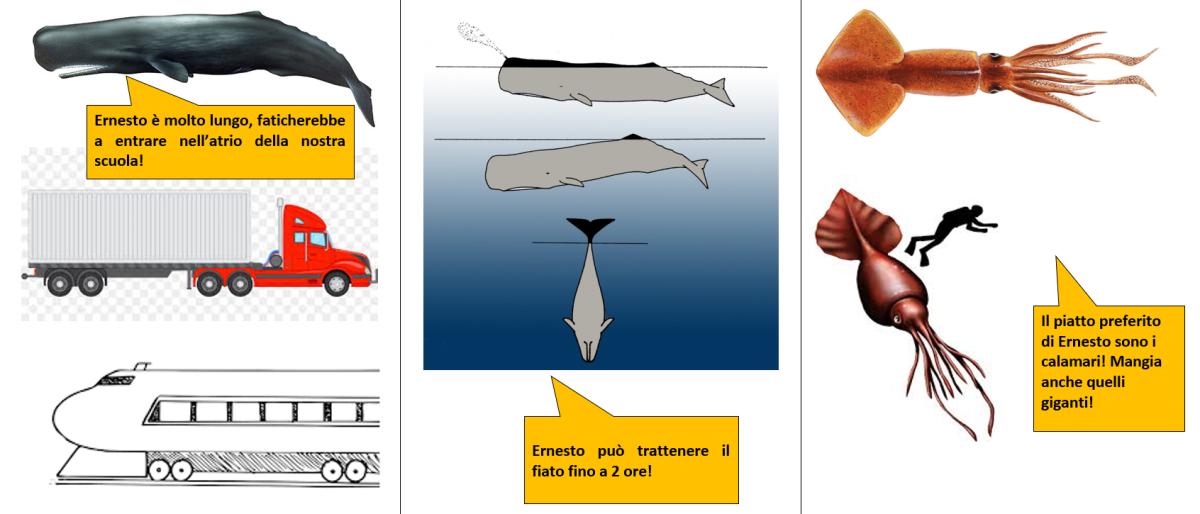 Ernesto è molto lungo, faticherebbe a entrare nell'atrio della nostra scuola!

Ernesto può trattenere il fiato fino a 2 ore!

Il piatto preferito di Ernesto sono i calamari! Mangia anche quelli giganti!